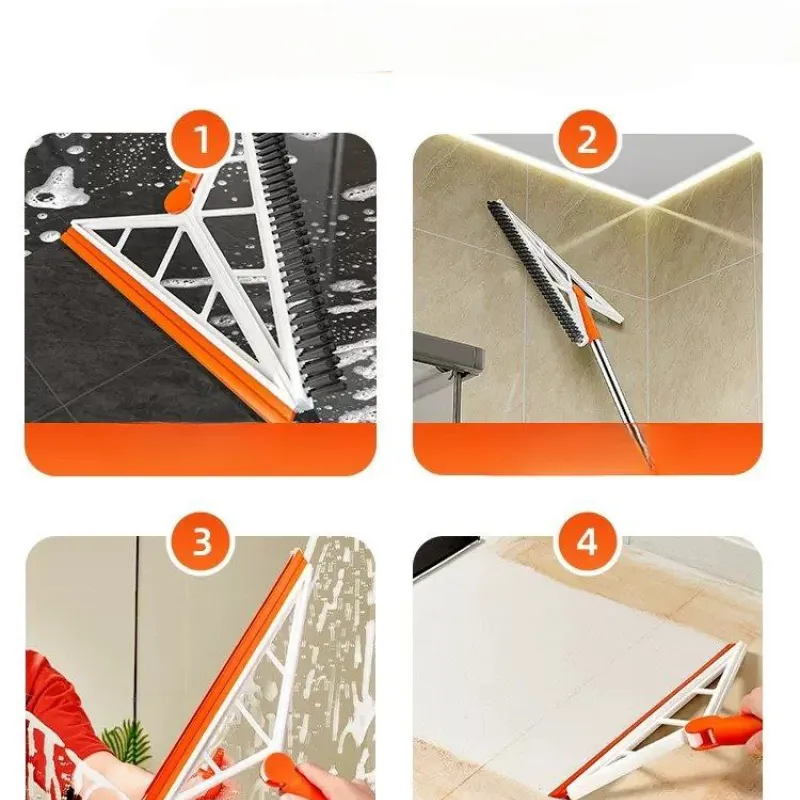 1

2

3

4